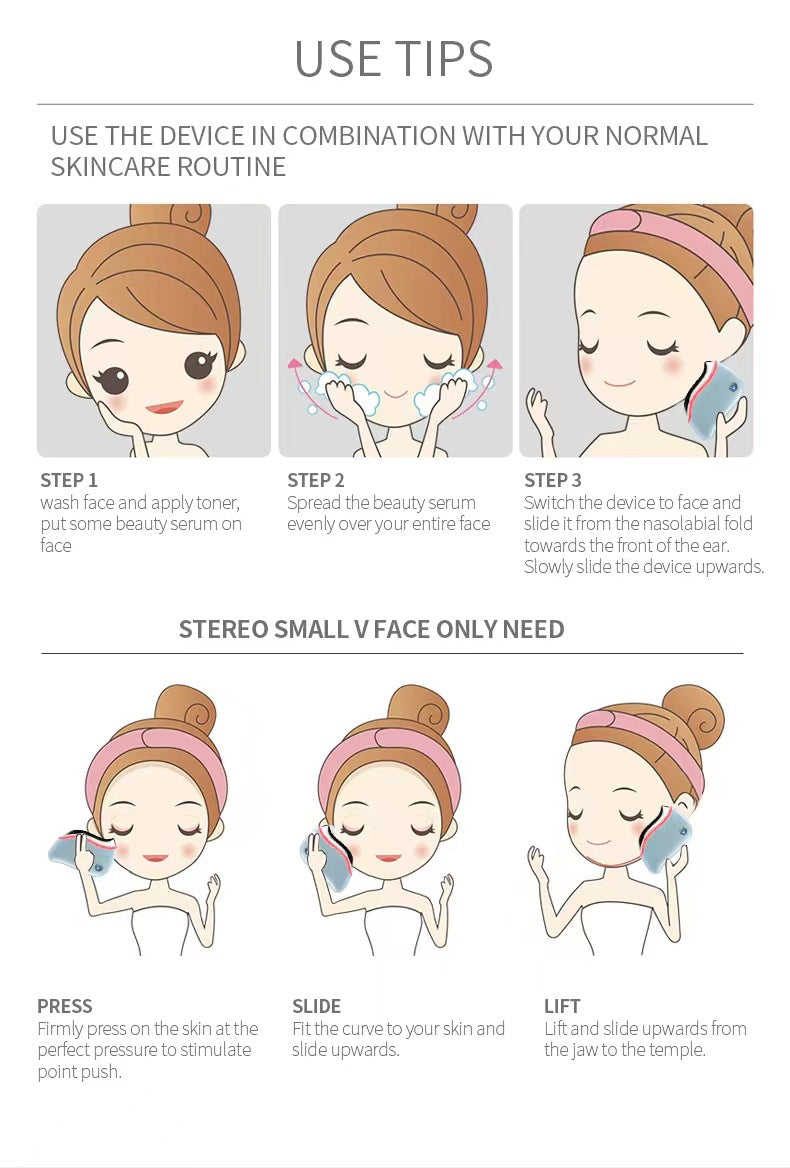 USE TIPS

USE THE DEVICE IN COMBINATION WITH YOUR NORMAL SKINCARE ROUTINE

STEP 1
wash face and apply toner, put some beauty serum on face

STEP 2
Spread the beauty serum evenly over your entire face

STEP 3
Switch the device to face and slide it from the nasolabial fold towards the front of the ear. Slowly slide the device upwards.

STEREO SMALL V FACE ONLY NEED

PRESS
Firmly press on the skin at the perfect pressure to stimulate point push.

SLIDE
Fit the curve to your skin and slide upwards.

LIFT
Lift and slide upwards from the jaw to the temple.