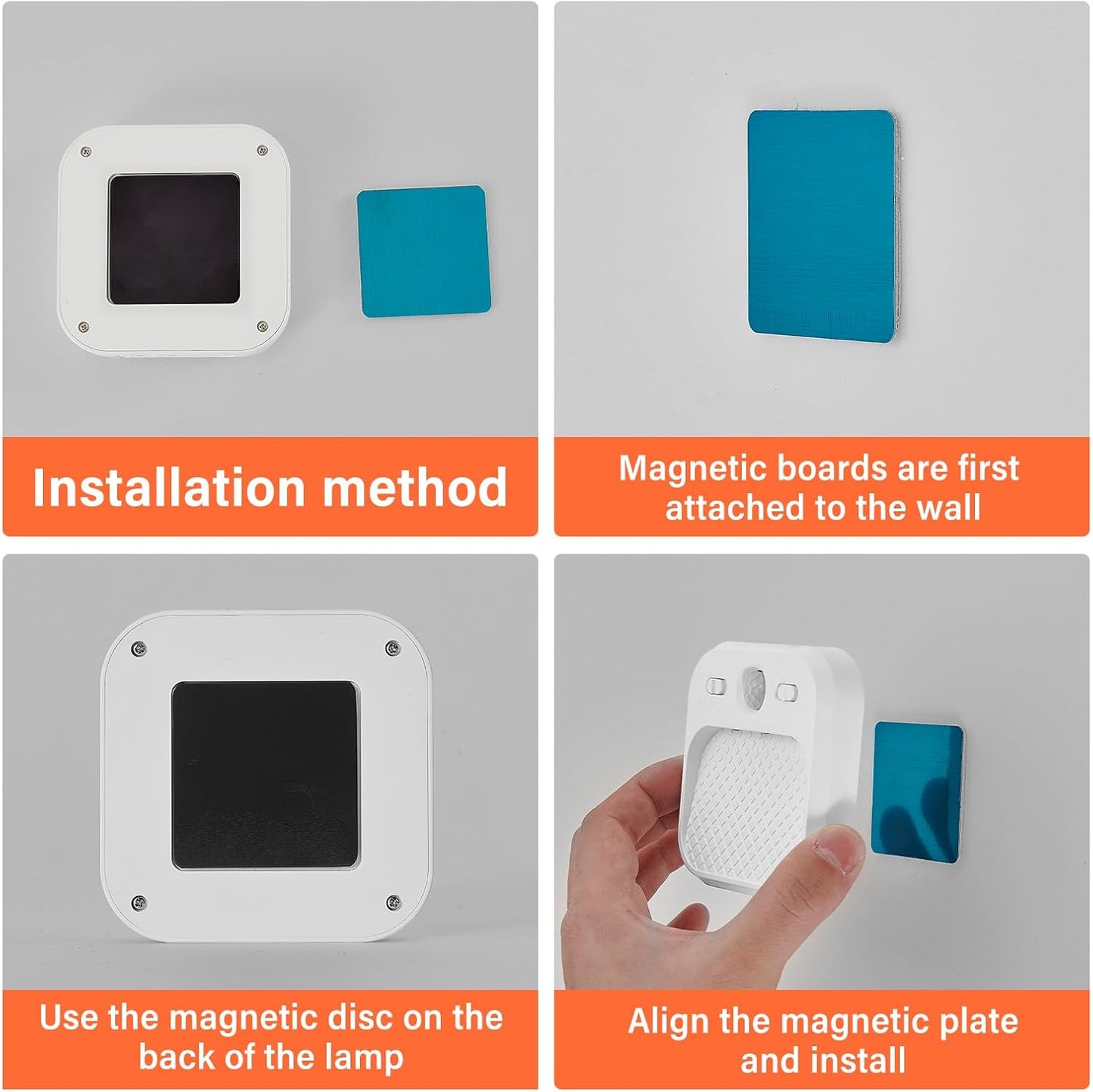 Installation method

Magnetic boards are first attached to the wall

Use the magnetic disc on the back of the lamp

Align the magnetic plate and install